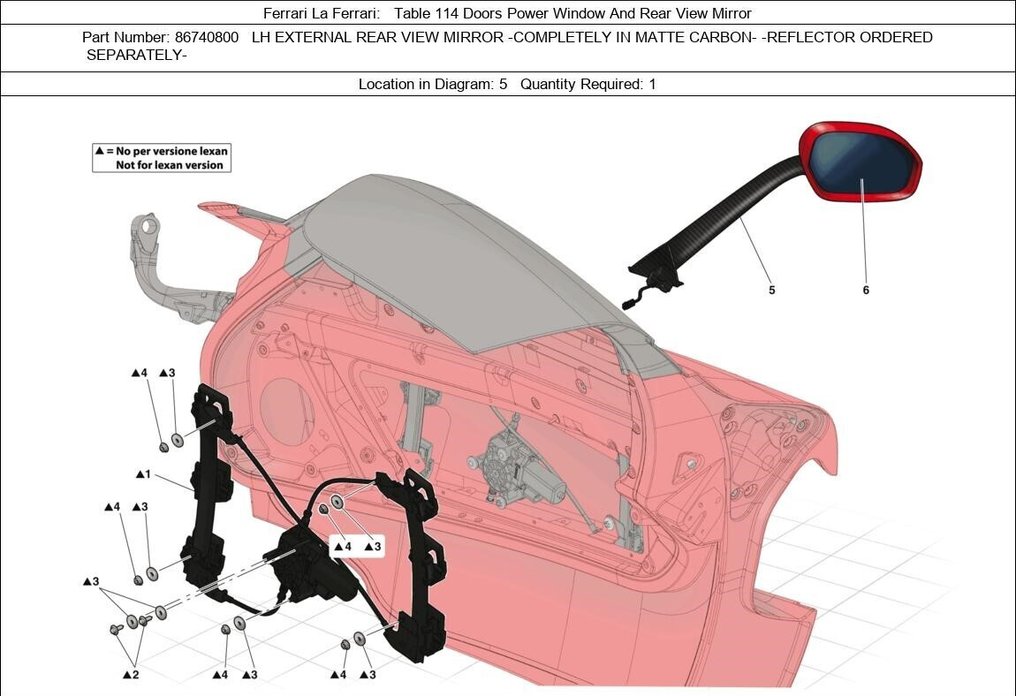 Ferrari La Ferrari: Table 114 Doors Power Window And Rear View Mirror

Part Number: 86740800 LH EXTERNAL REAR VIEW MIRROR -COMPLETELY IN MATTE CARBON- -REFLECTOR ORDERED SEPARATELY-

Location in Diagram: 5 Quantity Required: 1

▲ = No per versione lexan
Not for lexan version

5
6
▲4 ▲3
▲1
▲4 ▲3
▲4 ▲3
▲3
▲2
▲4 ▲3
▲4 ▲3