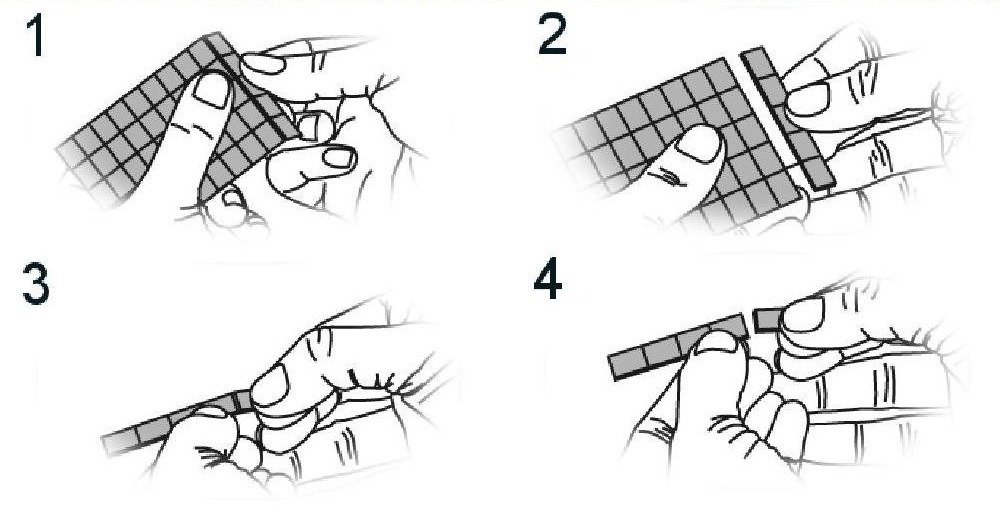 1

2

3

4